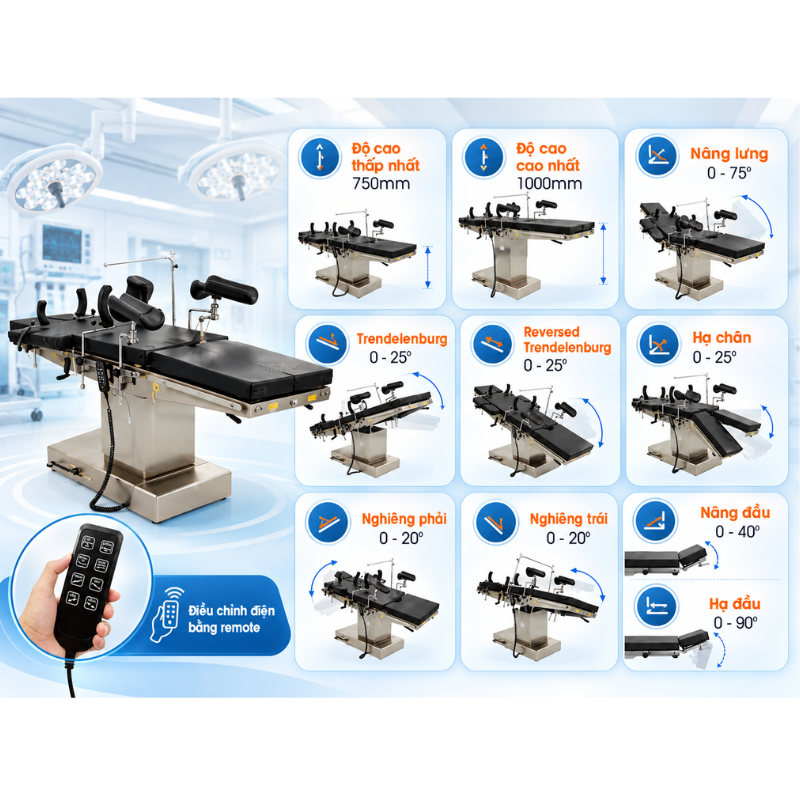 Độ cao thấp nhất
750mm

Độ cao cao nhất
1000mm

Nâng lưng
0 - 75º

Trendelenburg
0 - 25º

Reversed Trendelenburg
0 - 25º

Hạ chân
0 - 25º

Nghiêng phải
0 - 20º

Nghiêng trái
0 - 20º

Nâng đầu
0 - 40º

Hạ đầu
0 - 90º

Điều chỉnh điện bằng remote